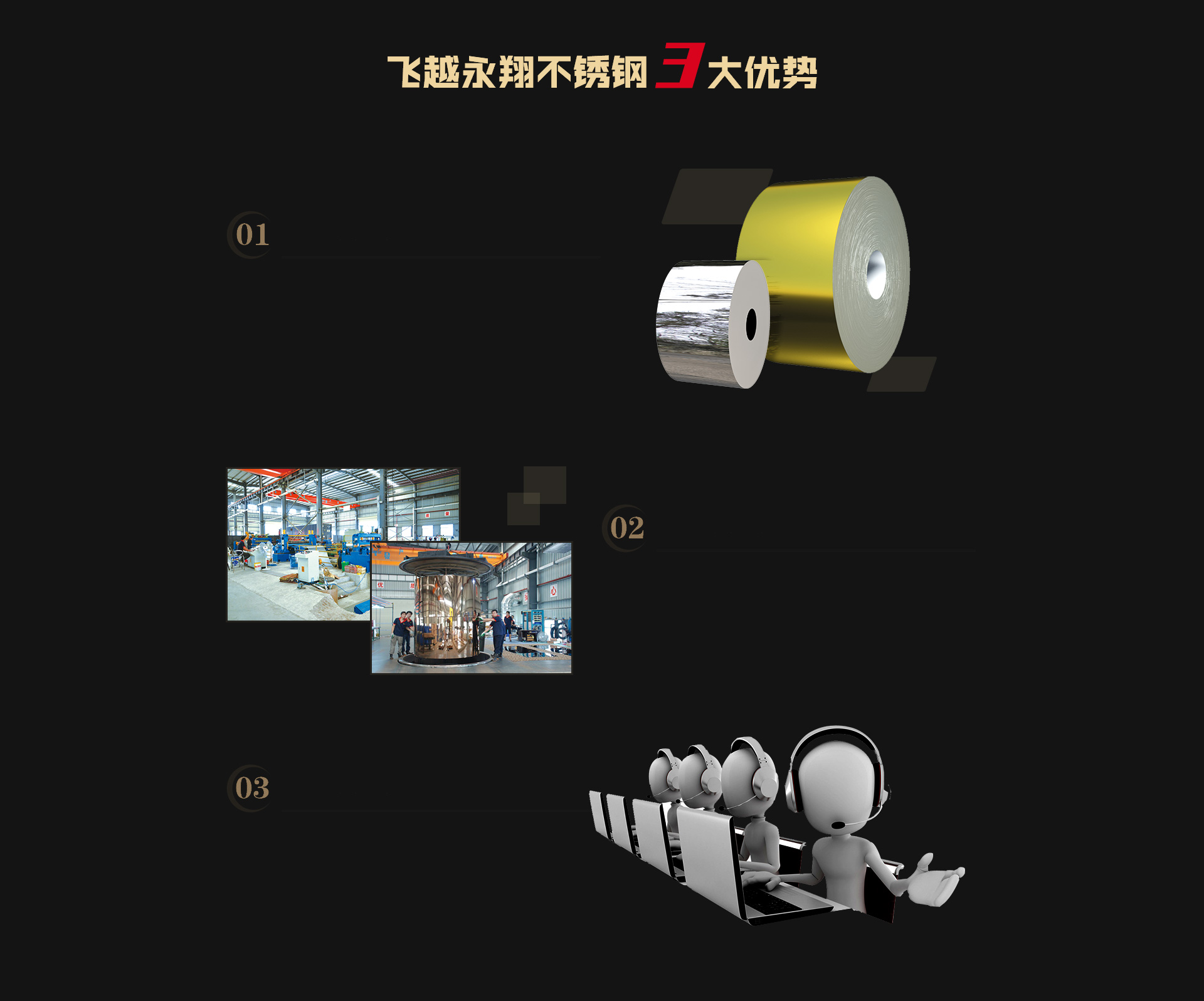 飞越永翔不锈钢 3 大优势

01

02

03